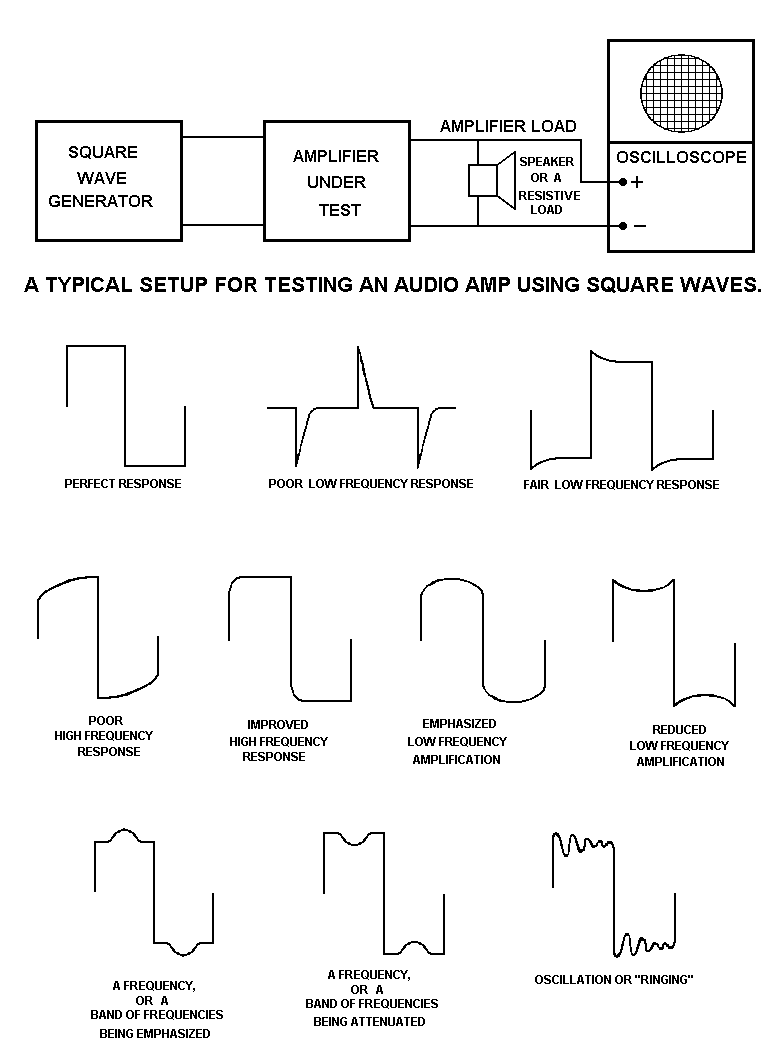 SQUARE WAVE GENERATOR

AMPLIFIER UNDER TEST

AMPLIFIER LOAD

SPEAKER OR A RESISTIVE LOAD

OSCILLOSCOPE

+

−

A TYPICAL SETUP FOR TESTING AN AUDIO AMP USING SQUARE WAVES.

PERFECT RESPONSE

POOR LOW FREQUENCY RESPONSE

FAIR LOW FREQUENCY RESPONSE

POOR HIGH FREQUENCY RESPONSE

IMPROVED HIGH FREQUENCY RESPONSE

EMPHASIZED LOW FREQUENCY AMPLIFICATION

REDUCED LOW FREQUENCY AMPLIFICATION

A FREQUENCY, OR A BAND OF FREQUENCIES BEING EMPHASIZED

A FREQUENCY, OR A BAND OF FREQUENCIES BEING ATTENUATED

OSCILLATION OR "RINGING"